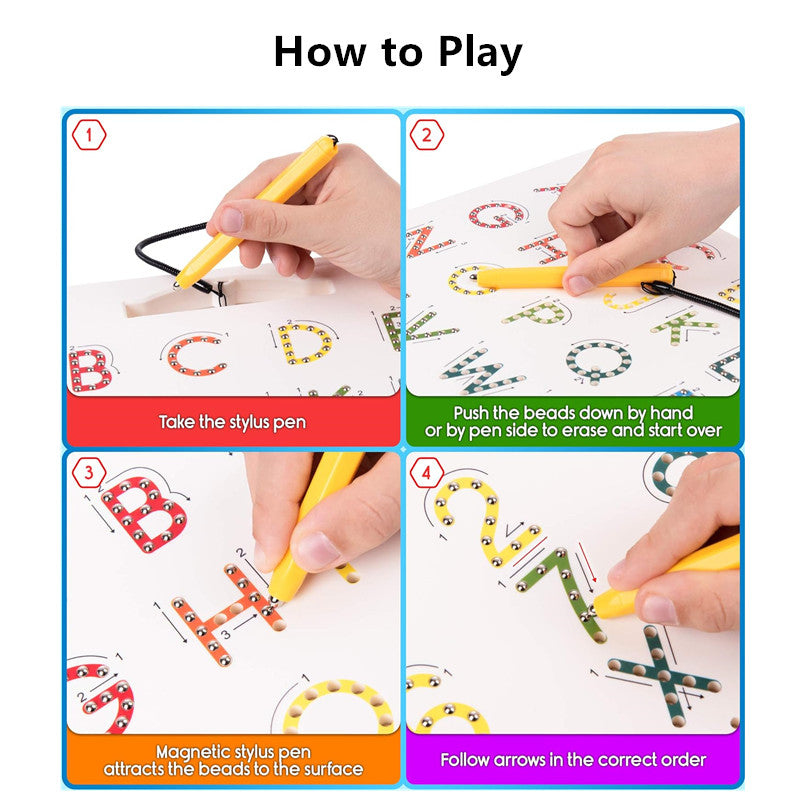 How to Play

1

Take the stylus pen

2

Push the beads down by hand
or by pen side to erase and start over

3

Magnetic stylus pen
attracts the beads to the surface

4

Follow arrows in the correct order