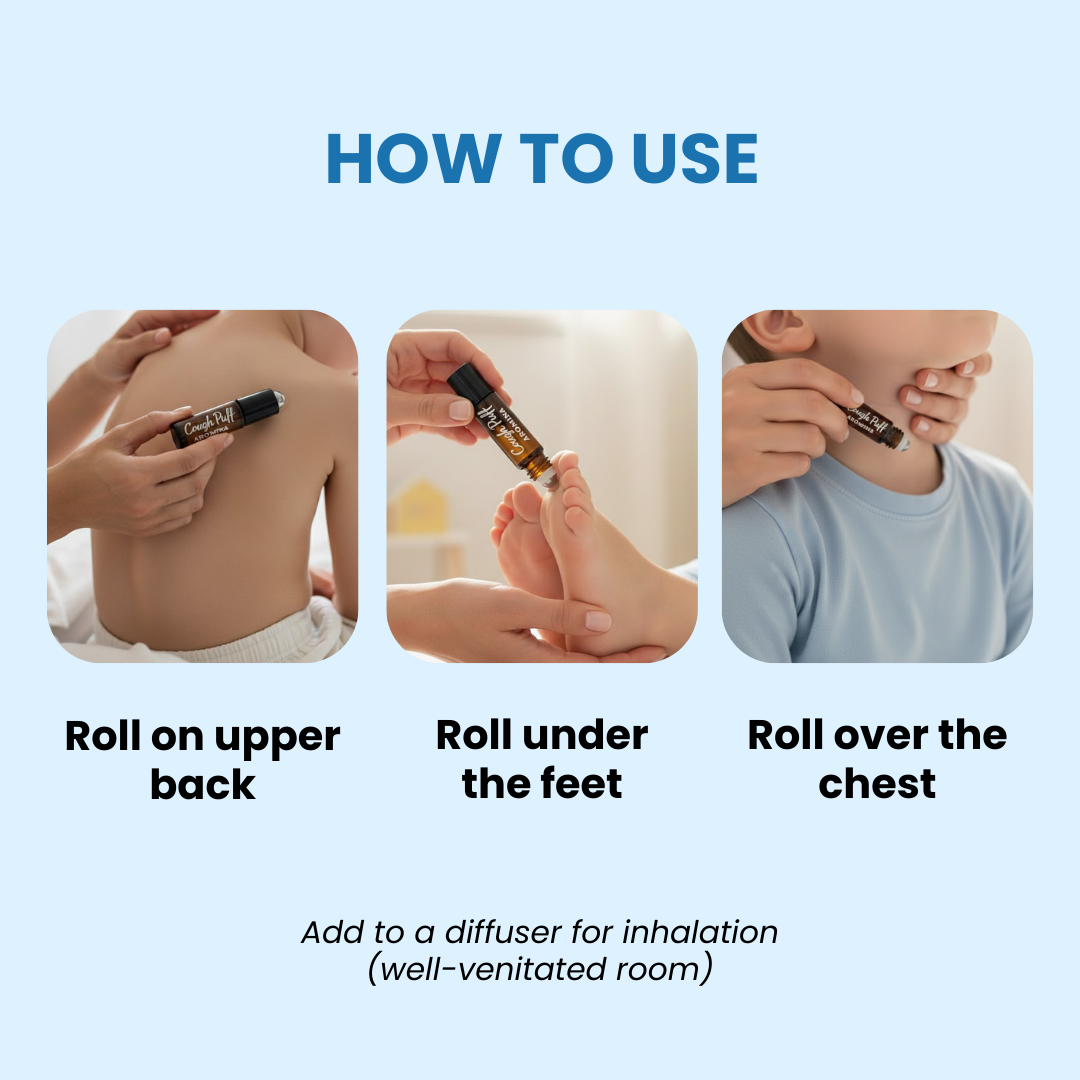 HOW TO USE

Cough Puff
AROMIKA

Cough Puff
AROMIKA

Cough Puff

Roll on upper back

Roll under the feet

Roll over the chest

Add to a diffuser for inhalation (well-venitated room)